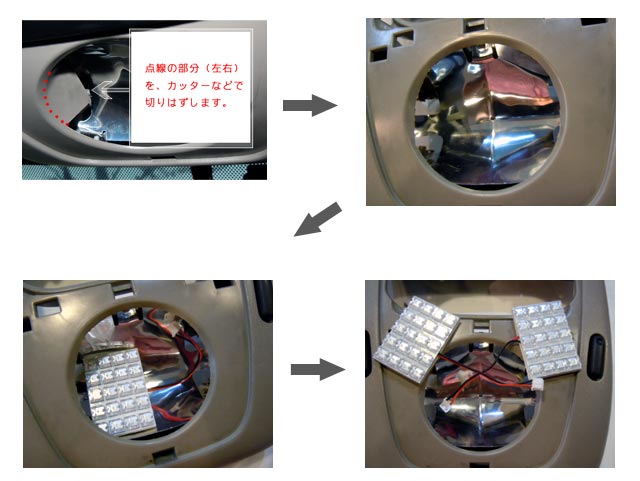 点線の部分（左右）を、カッターなどで切りはずします。